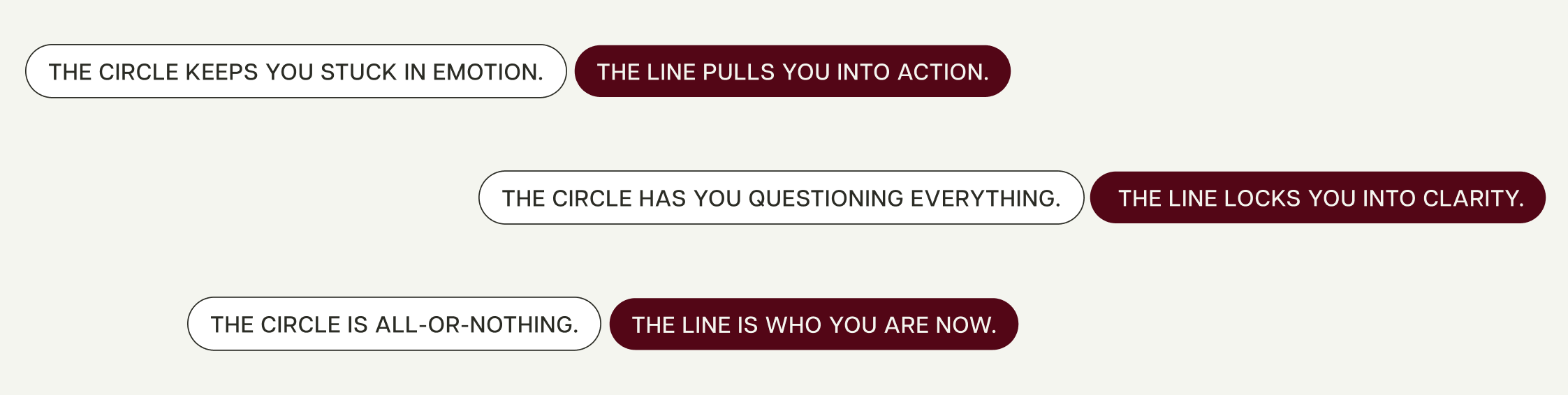 THE CIRCLE KEEPS YOU STUCK IN EMOTION.

THE LINE PULLS YOU INTO ACTION.

THE CIRCLE HAS YOU QUESTIONING EVERYTHING.

THE LINE LOCKS YOU INTO CLARITY.

THE CIRCLE IS ALL-OR-NOTHING.

THE LINE IS WHO YOU ARE NOW.